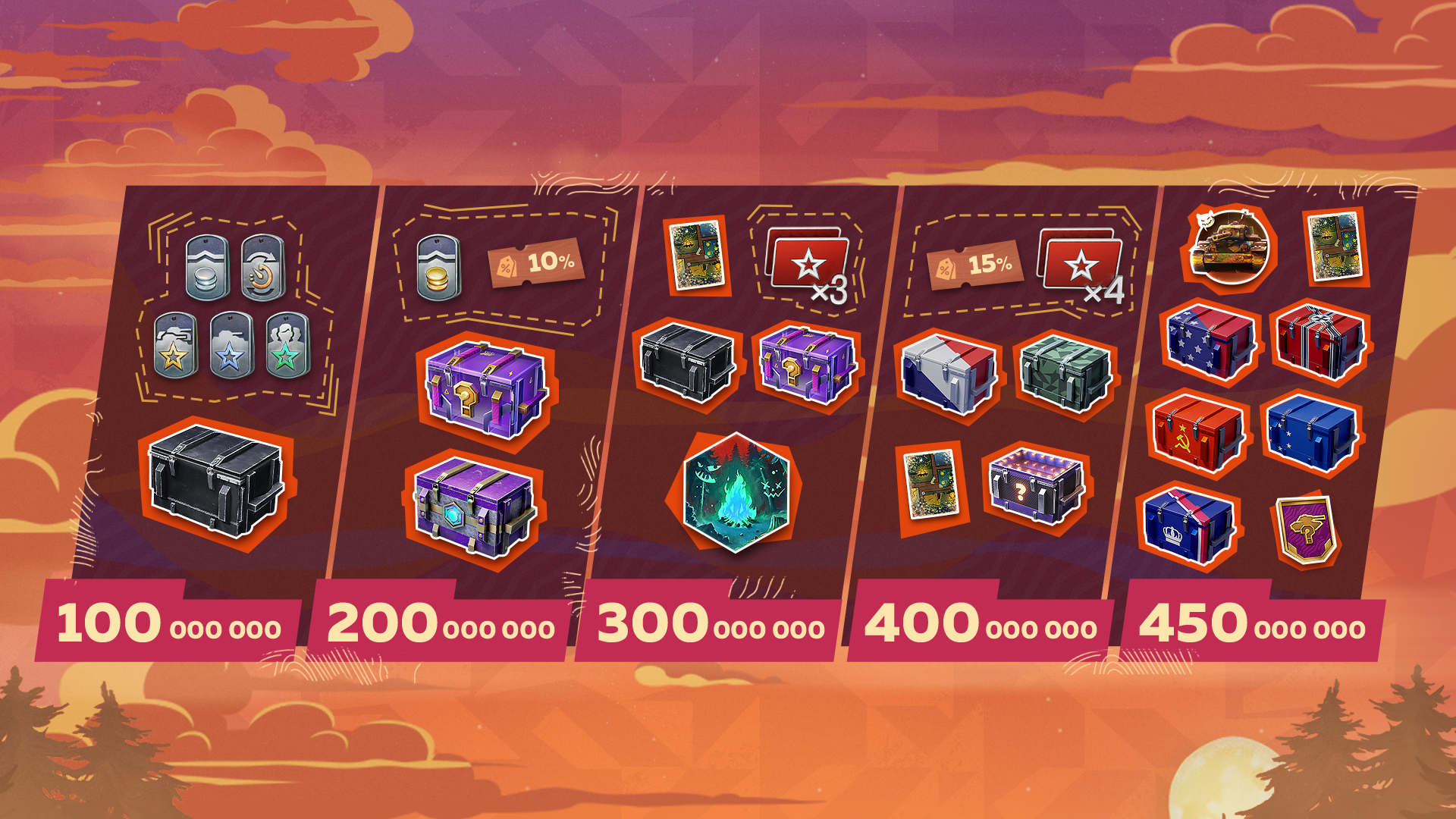 10%

×3

15%

×4

100 000 000

200 000 000

300 000 000

400 000 000

450 000 000