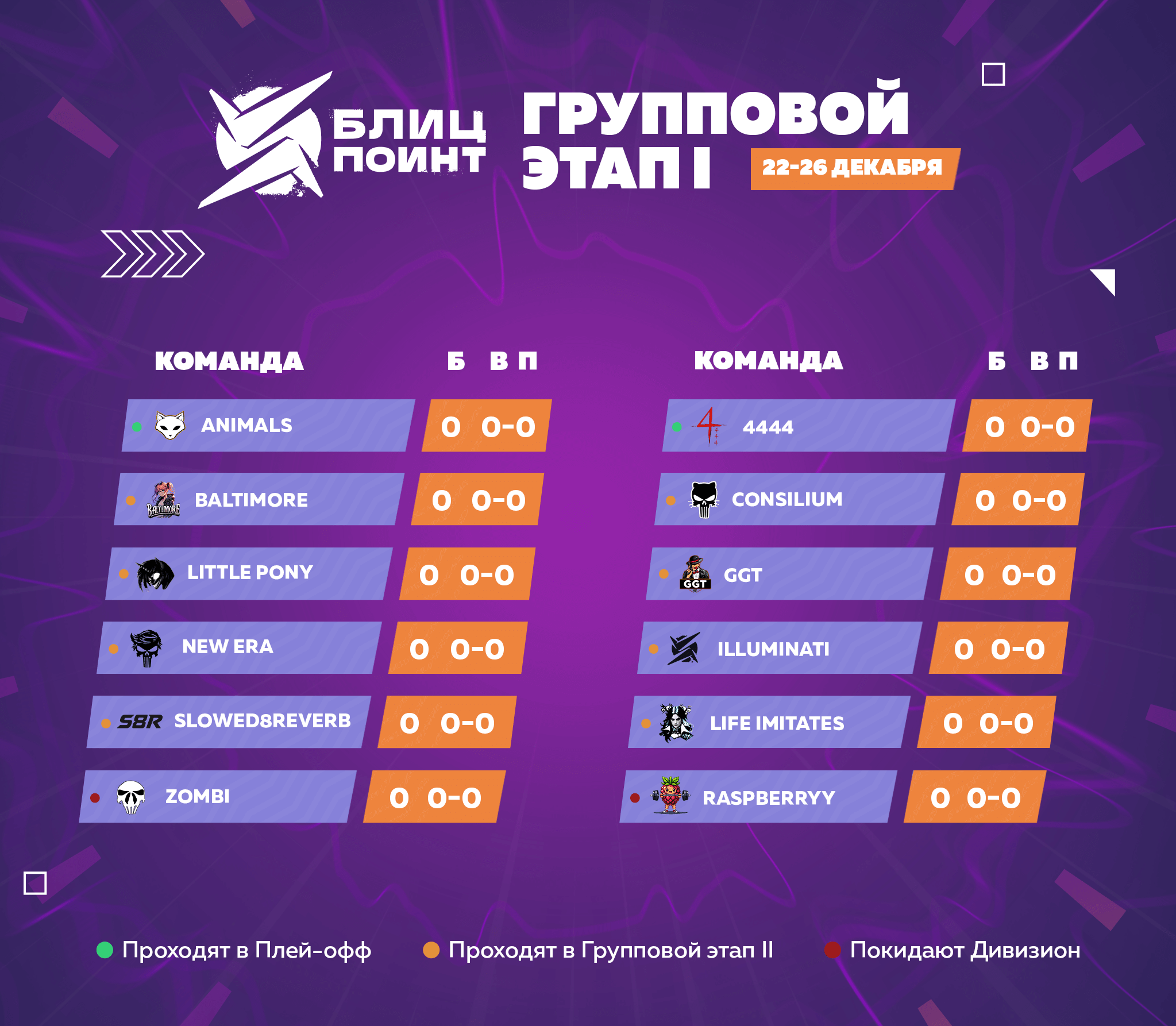 БЛИЦ ПОИНТ

ГРУППОВОЙ ЭТАП I

22-26 ДЕКАБРЯ

| КОМАНДА | Б | В П |
|---|---|---|
| ANIMALS | 0 | 0-0 |
| BALTIMORE | 0 | 0-0 |
| LITTLE PONY | 0 | 0-0 |
| NEW ERA | 0 | 0-0 |
| S8R SLOWED8REVERB | 0 | 0-0 |
| ZOMBI | 0 | 0-0 |

| КОМАНДА | Б | В П |
|---|---|---|
| 4444 | 0 | 0-0 |
| CONSILIUM | 0 | 0-0 |
| GGT | 0 | 0-0 |
| ILLUMINATI | 0 | 0-0 |
| LIFE IMITATES | 0 | 0-0 |
| RASPBERRYY | 0 | 0-0 |

Проходят в Плей-офф Проходят в Групповой этап II Покидают Дивизион