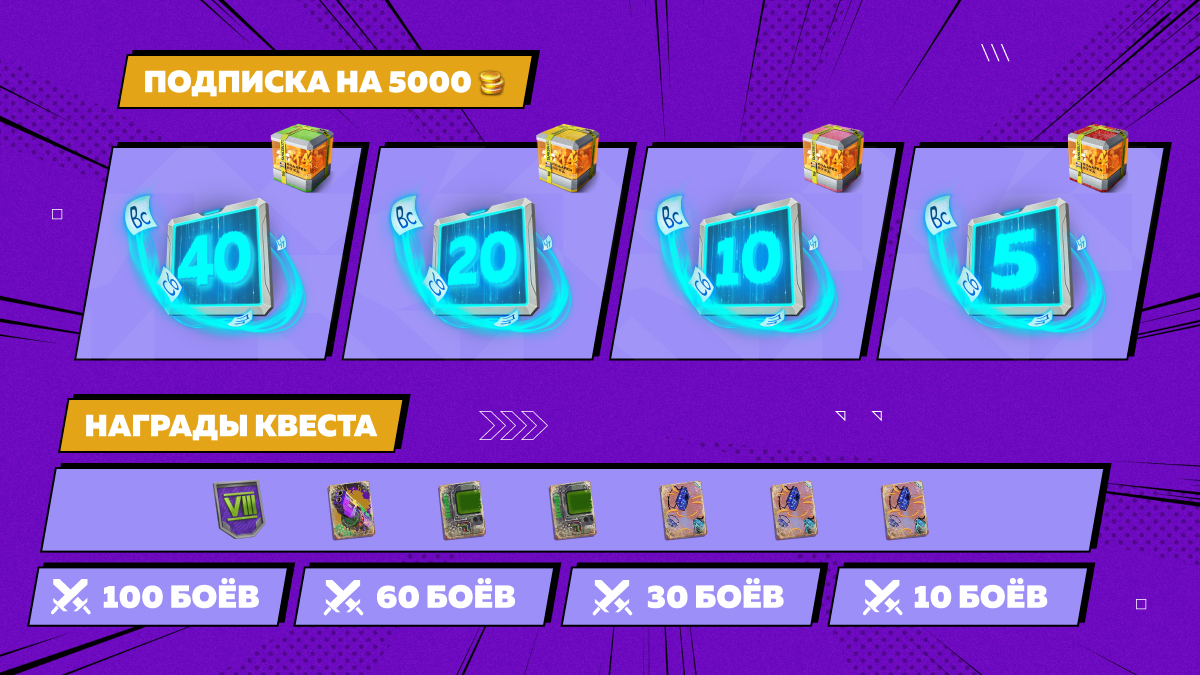 ПОДПИСКА НА 5000

40

20

10

5

НАГРАДЫ КВЕСТА

VIII

100 БОЁВ

60 БОЁВ

30 БОЁВ

10 БОЁВ