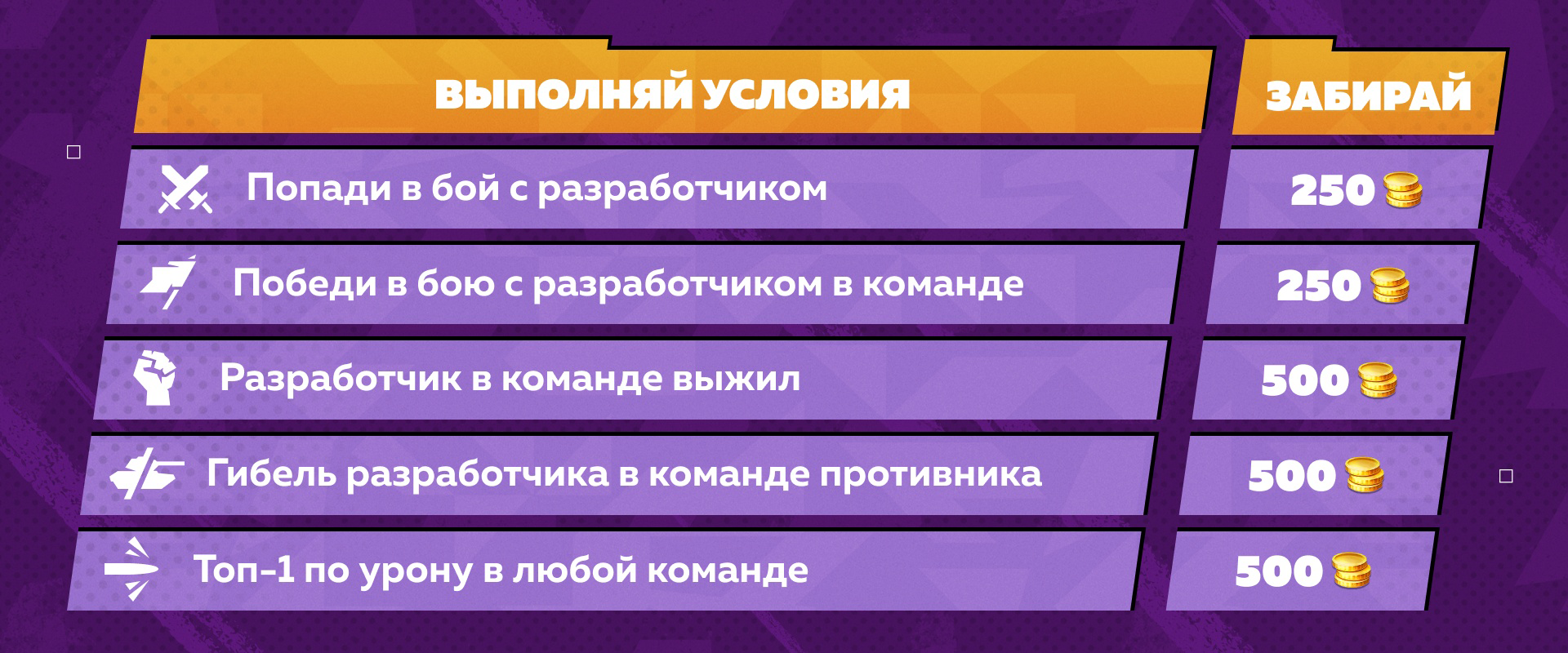 | ВЫПОЛНЯЙ УСЛОВИЯ | ЗАБИРАЙ |
|---|---|
| Попади в бой с разработчиком | 250 |
| Победи в бою с разработчиком в команде | 250 |
| Разработчик в команде выжил | 500 |
| Гибель разработчика в команде противника | 500 |
| Топ-1 по урону в любой команде | 500 |