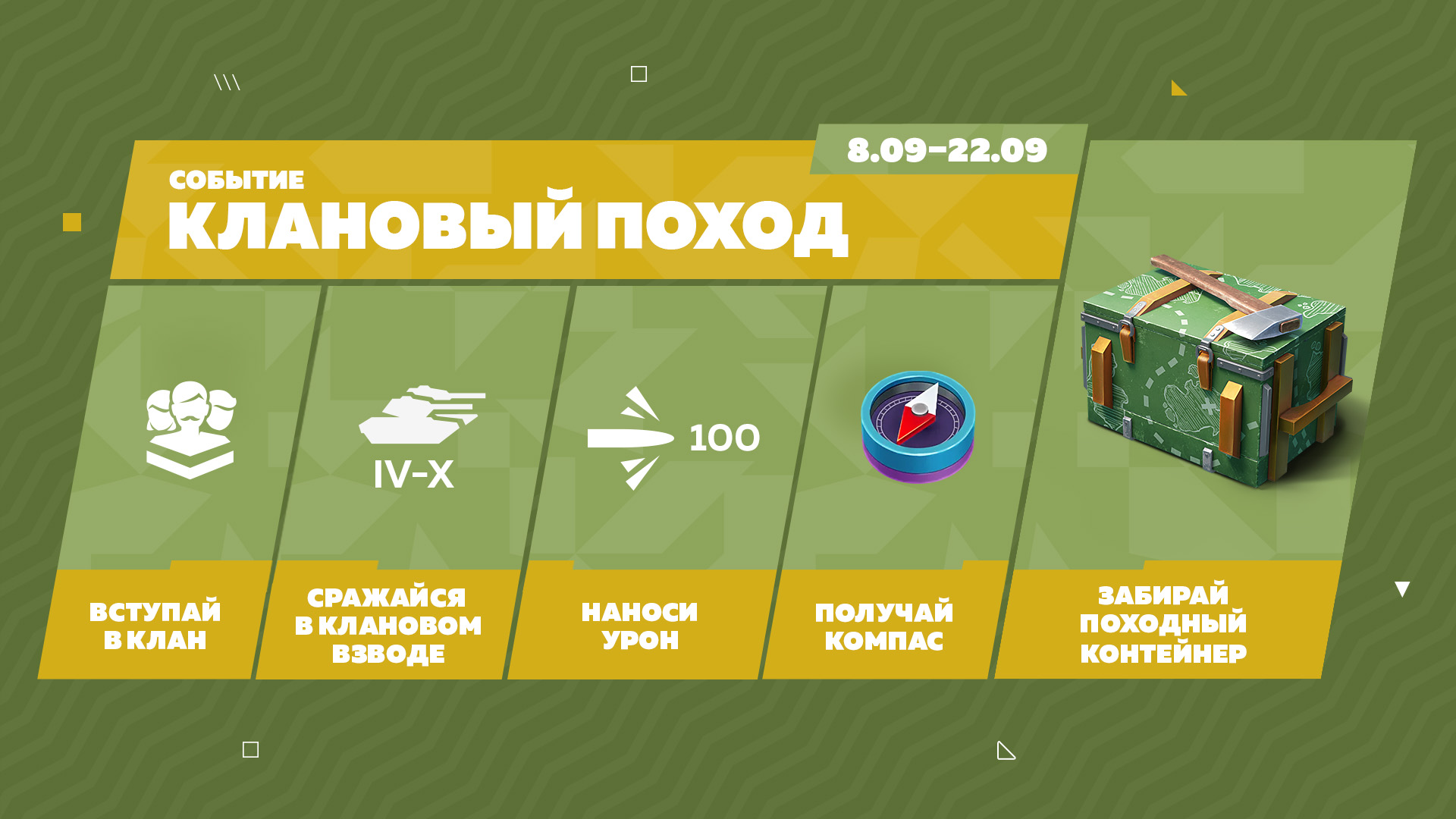 8.09–22.09

СОБЫТИЕ
КЛАНОВЫЙ ПОХОД

IV-X

100

ВСТУПАЙ В КЛАН

СРАЖАЙСЯ В КЛАНОВОМ ВЗВОДЕ

НАНОСИ УРОН

ПОЛУЧАЙ КОМПАС

ЗАБИРАЙ ПОХОДНЫЙ КОНТЕЙНЕР