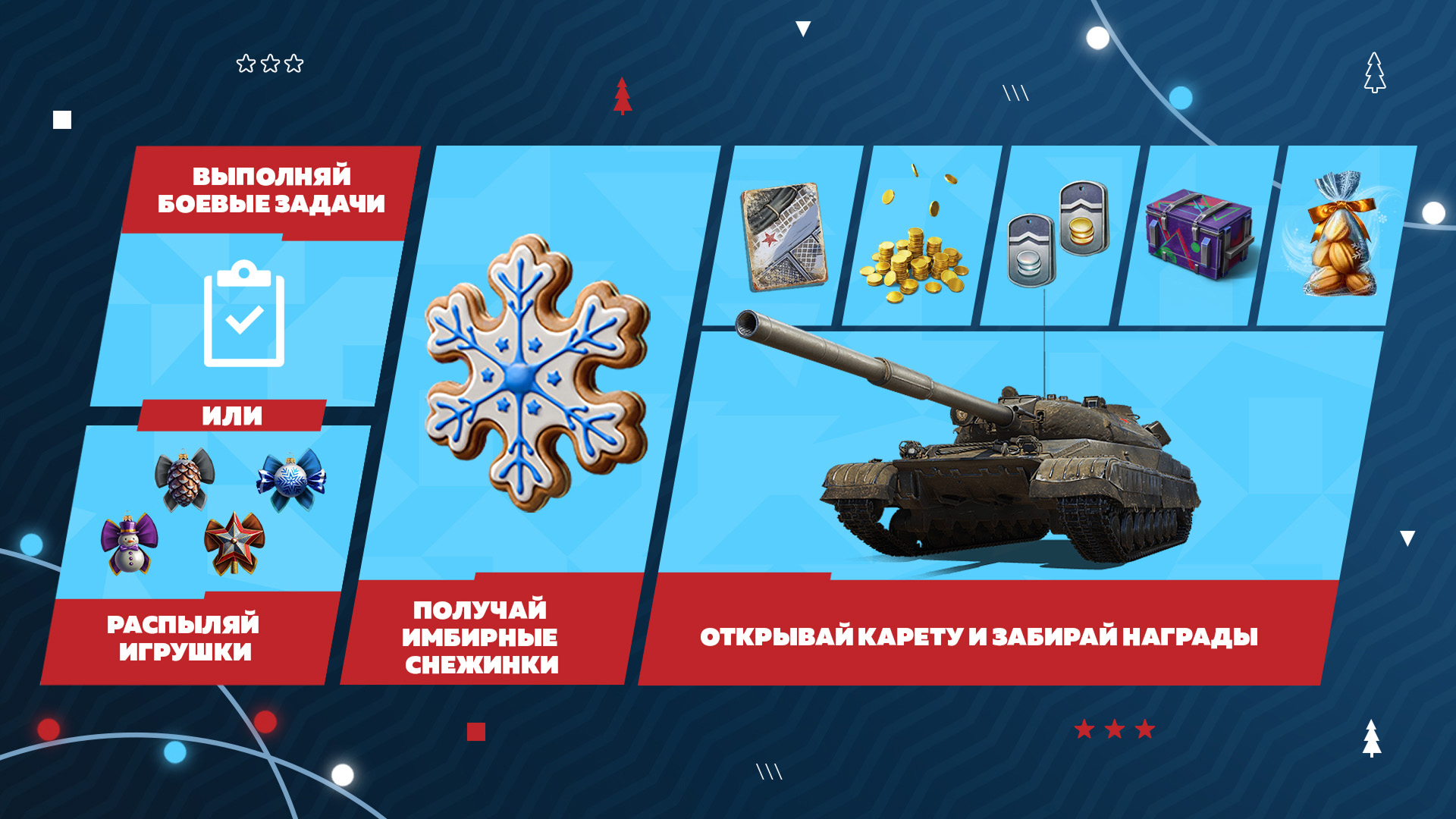 ВЫПОЛНЯЙ БОЕВЫЕ ЗАДАЧИ

ИЛИ

РАСПЫЛЯЙ ИГРУШКИ

ПОЛУЧАЙ ИМБИРНЫЕ СНЕЖИНКИ

ОТКРЫВАЙ КАРЕТУ И ЗАБИРАЙ НАГРАДЫ